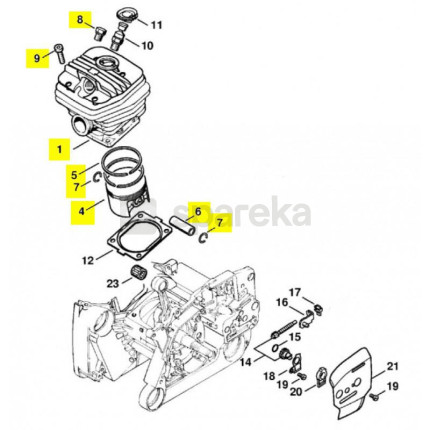 8
11
10
9
1
5
7
4
6
7
spareka
12
23
17
16
15
14
18
19
20
21
19