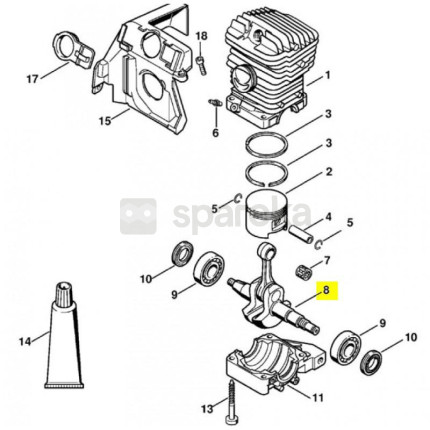 18
17
1
15
6
3
3
2
5
spareka
4
5
7
10
9
8
14
9
10
11
13